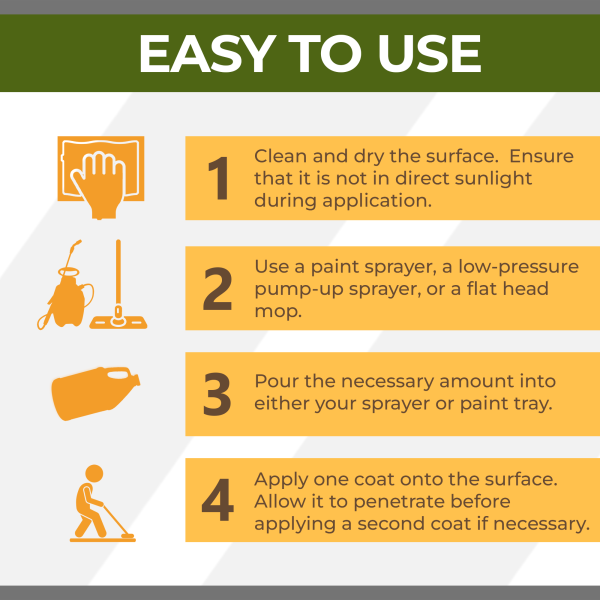 EASY TO USE

1 Clean and dry the surface. Ensure that it is not in direct sunlight during application.

2 Use a paint sprayer, a low-pressure pump-up sprayer, or a flat head mop.

3 Pour the necessary amount into either your sprayer or paint tray.

4 Apply one coat onto the surface. Allow it to penetrate before applying a second coat if necessary.